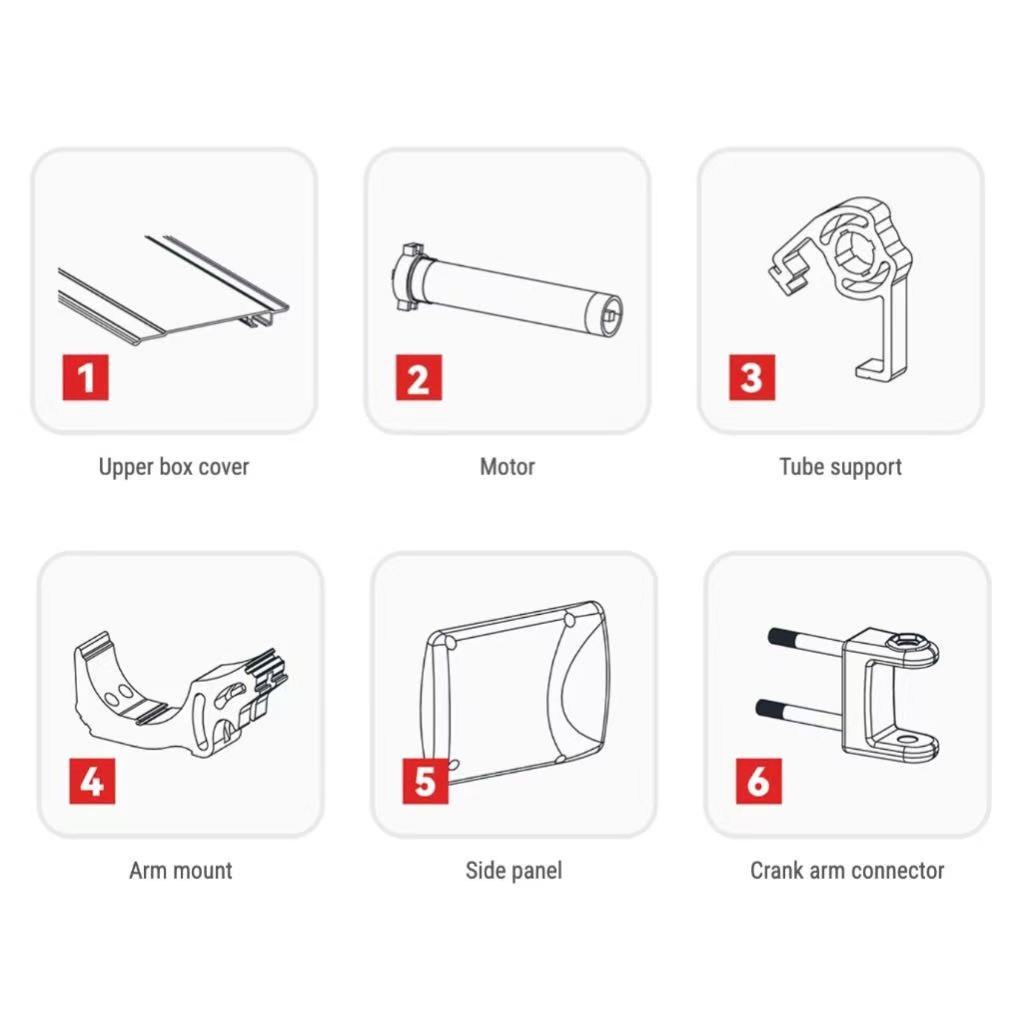 1

Upper box cover

2

Motor

3

Tube support

4

Arm mount

5

Side panel

6

Crank arm connector